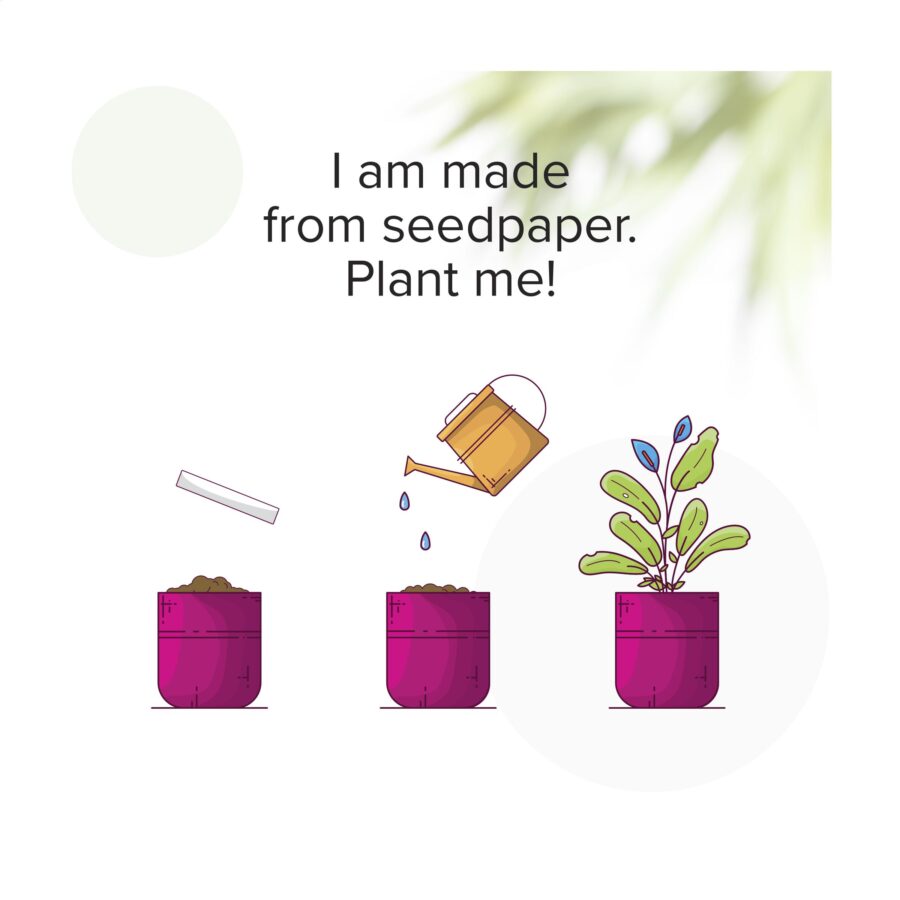 I am made from seedpaper. Plant me!